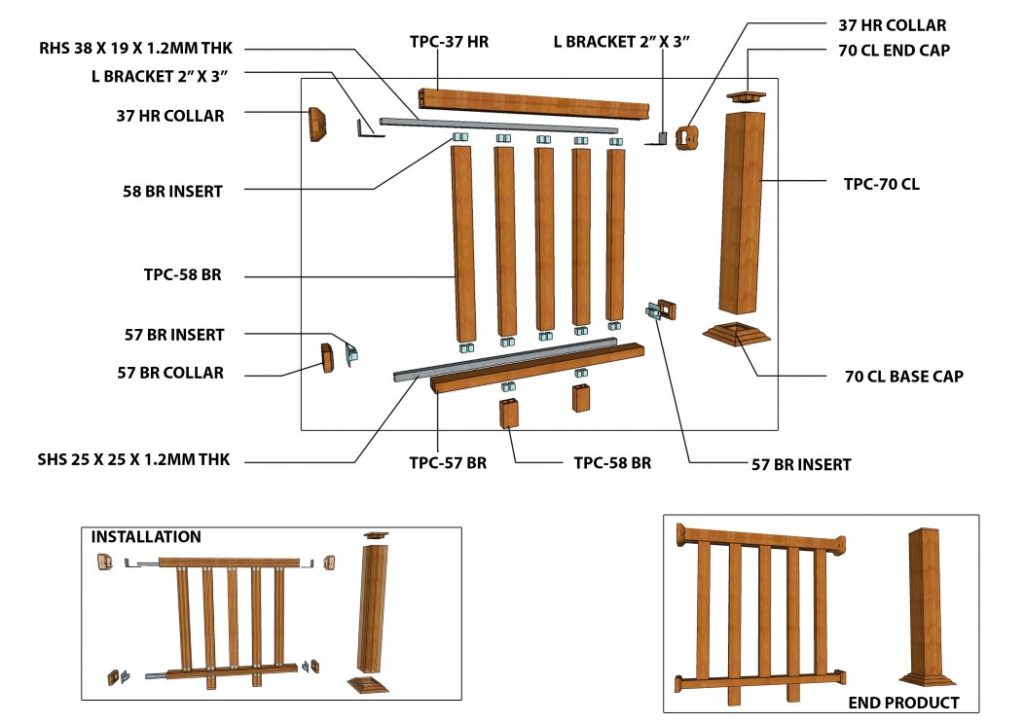 RHS 38 X 19 X 1.2MM THK
L BRACKET 2" X 3"
37 HR COLLAR
58 BR INSERT
TPC-58 BR
57 BR INSERT
57 BR COLLAR
SHS 25 X 25 X 1.2MM THK
TPC-37 HR
L BRACKET 2" X 3"
37 HR COLLAR
70 CL END CAP
TPC-70 CL
70 CL BASE CAP
TPC-57 BR
TPC-58 BR
57 BR INSERT

INSTALLATION

END PRODUCT