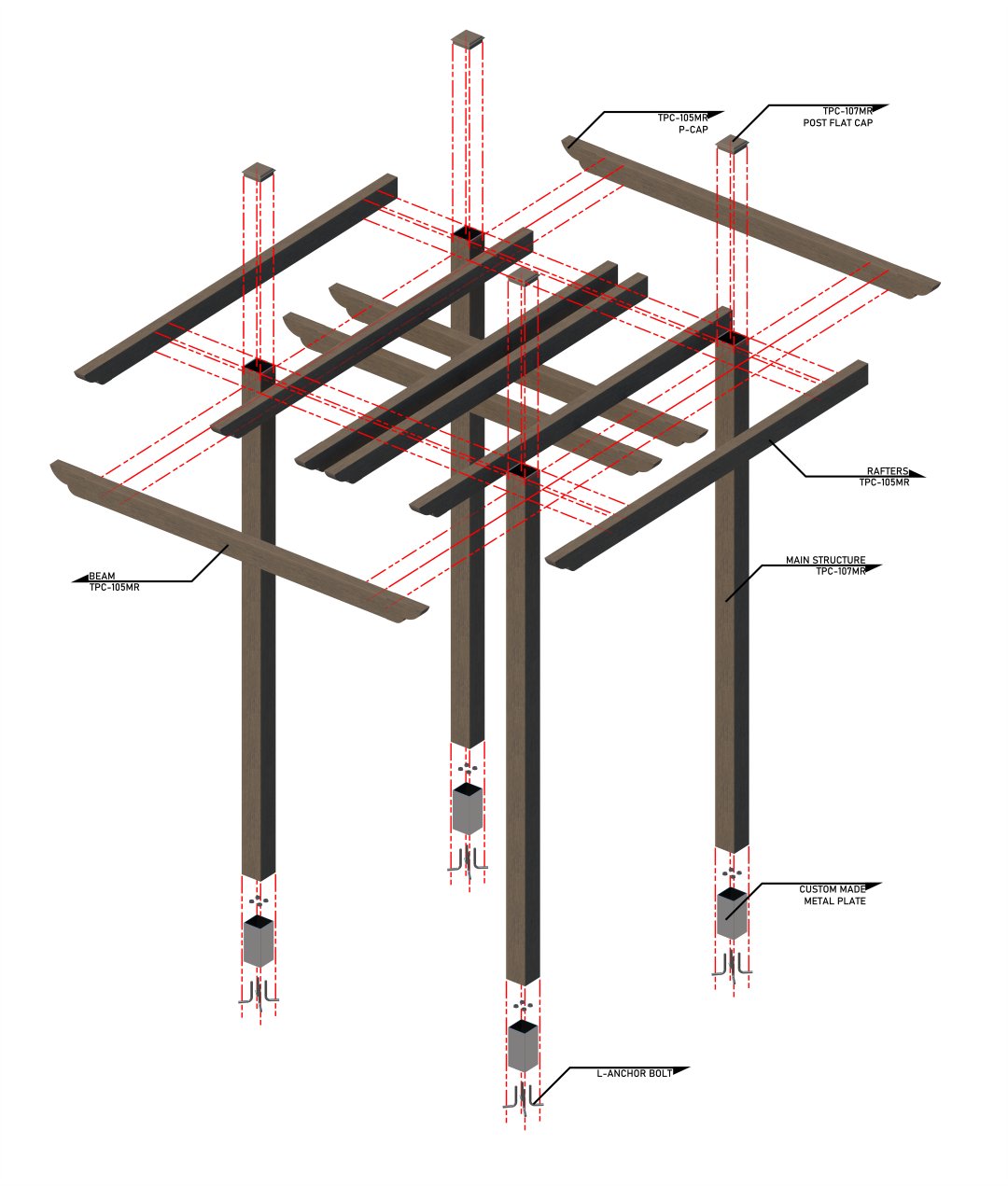 TPC-105MR
P-CAP

TPC-107MR
POST FLAT CAP

RAFTERS
TPC-105MR

MAIN STRUCTURE
TPC-107MR

BEAM
TPC-105MR

CUSTOM MADE
METAL PLATE

L-ANCHOR BOLT